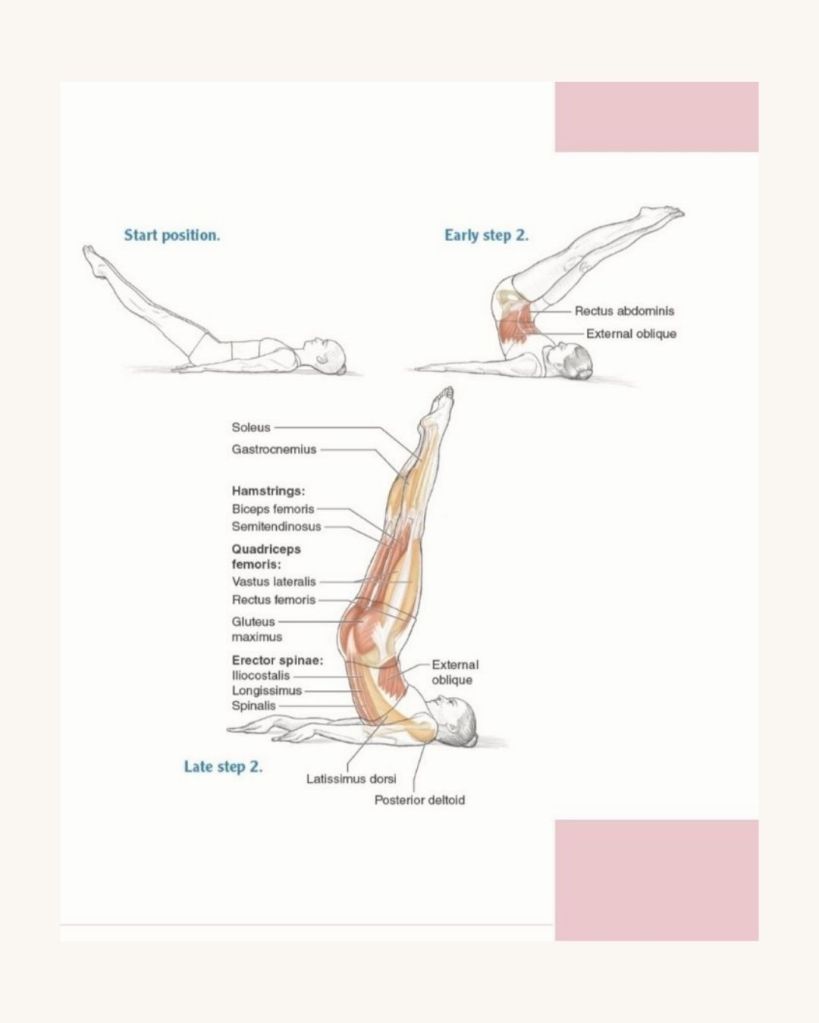 Start position.

Early step 2.

Rectus abdominis
External oblique

Soleus
Gastrocnemius

Hamstrings:
Biceps femoris
Semitendinosus

Quadriceps femoris:
Vastus lateralis
Rectus femoris

Gluteus maximus

Erector spinae:
Iliocostalis
Longissimus
Spinalis

External oblique

Late step 2.

Latissimus dorsi
Posterior deltoid